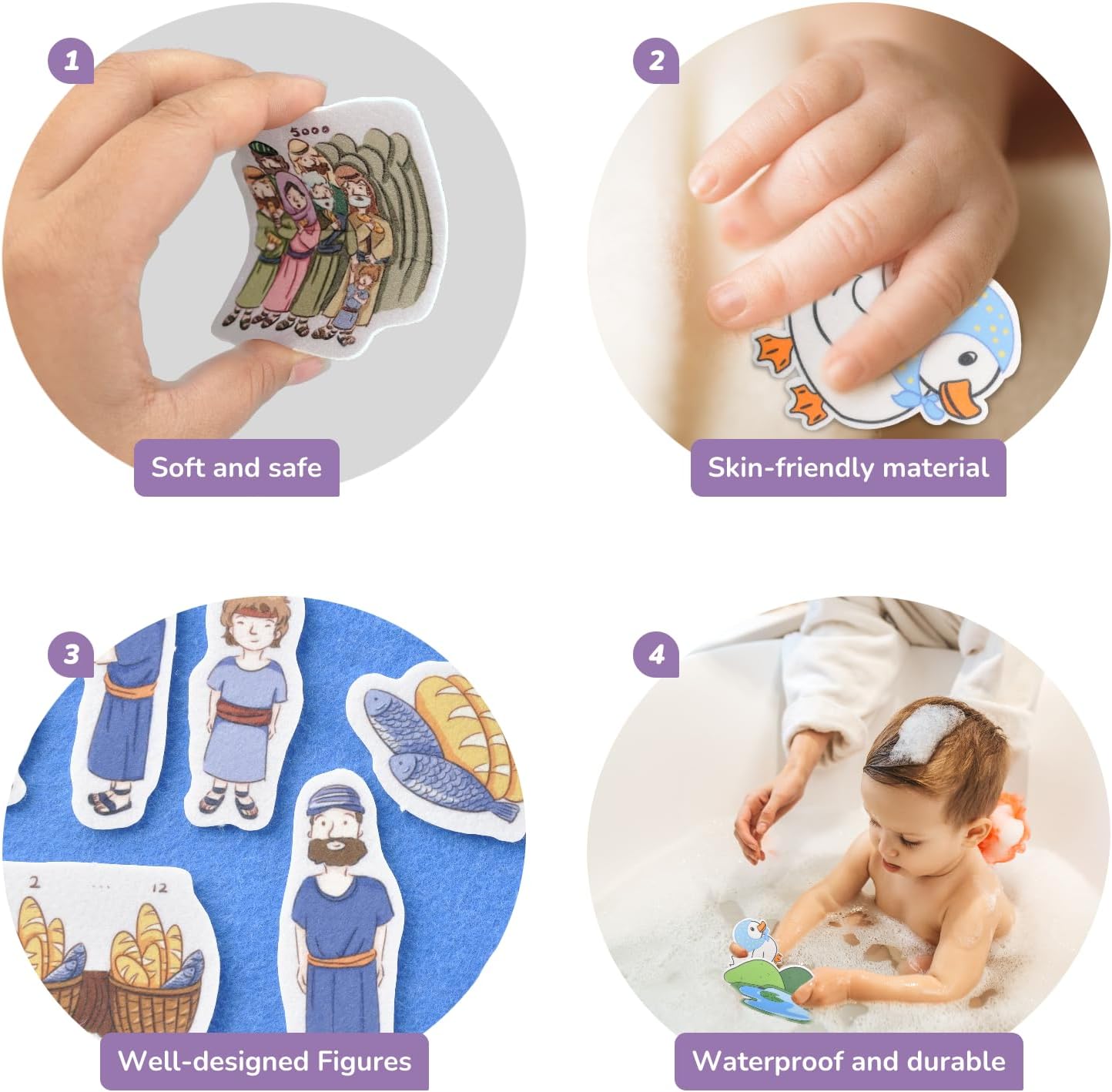 1

5000

Soft and safe

2

Skin-friendly material

3

2 ... 12

Well-designed Figures

4

Waterproof and durable