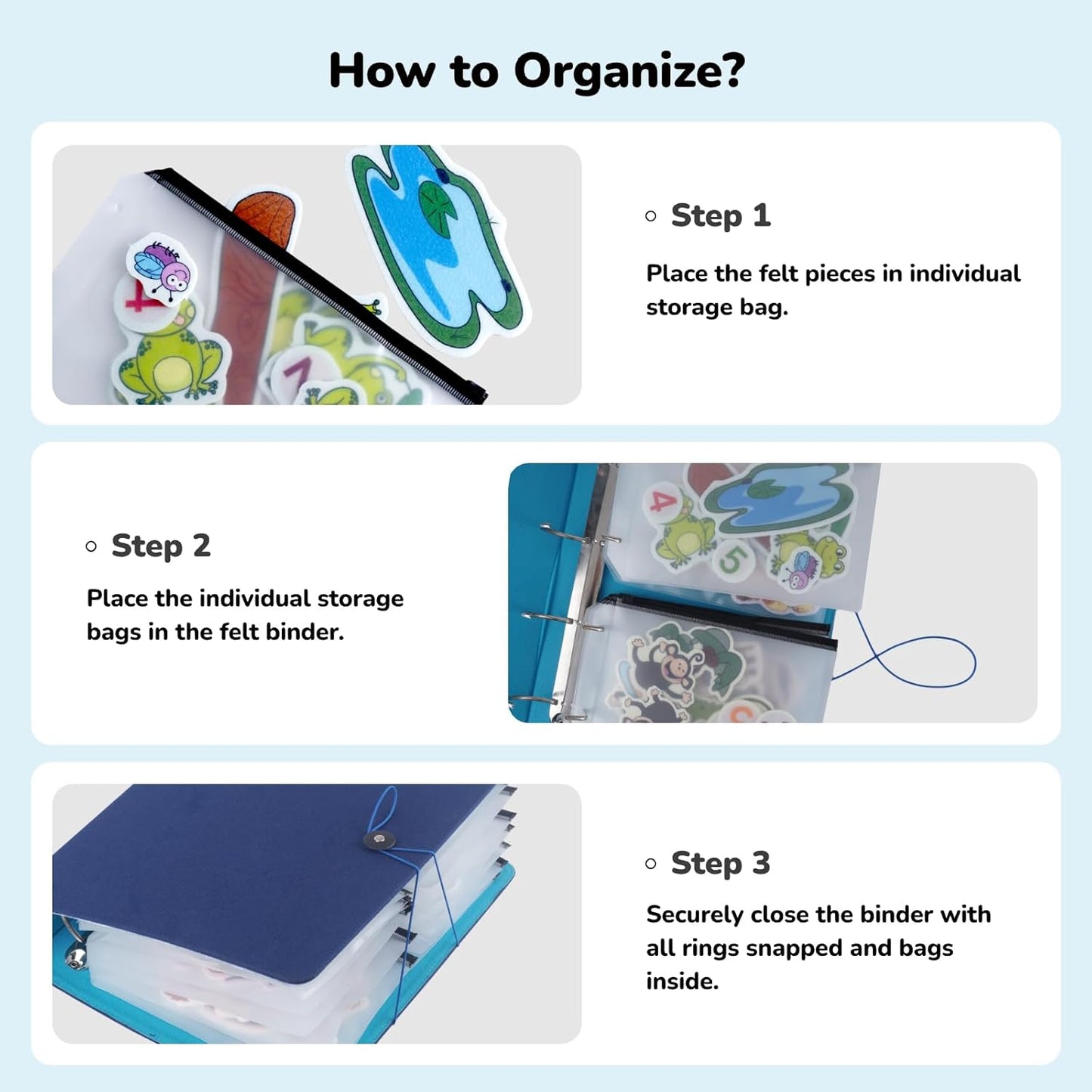 How to Organize?

Step 1

Place the felt pieces in individual storage bag.

Step 2

Place the individual storage bags in the felt binder.

Step 3

Securely close the binder with all rings snapped and bags inside.