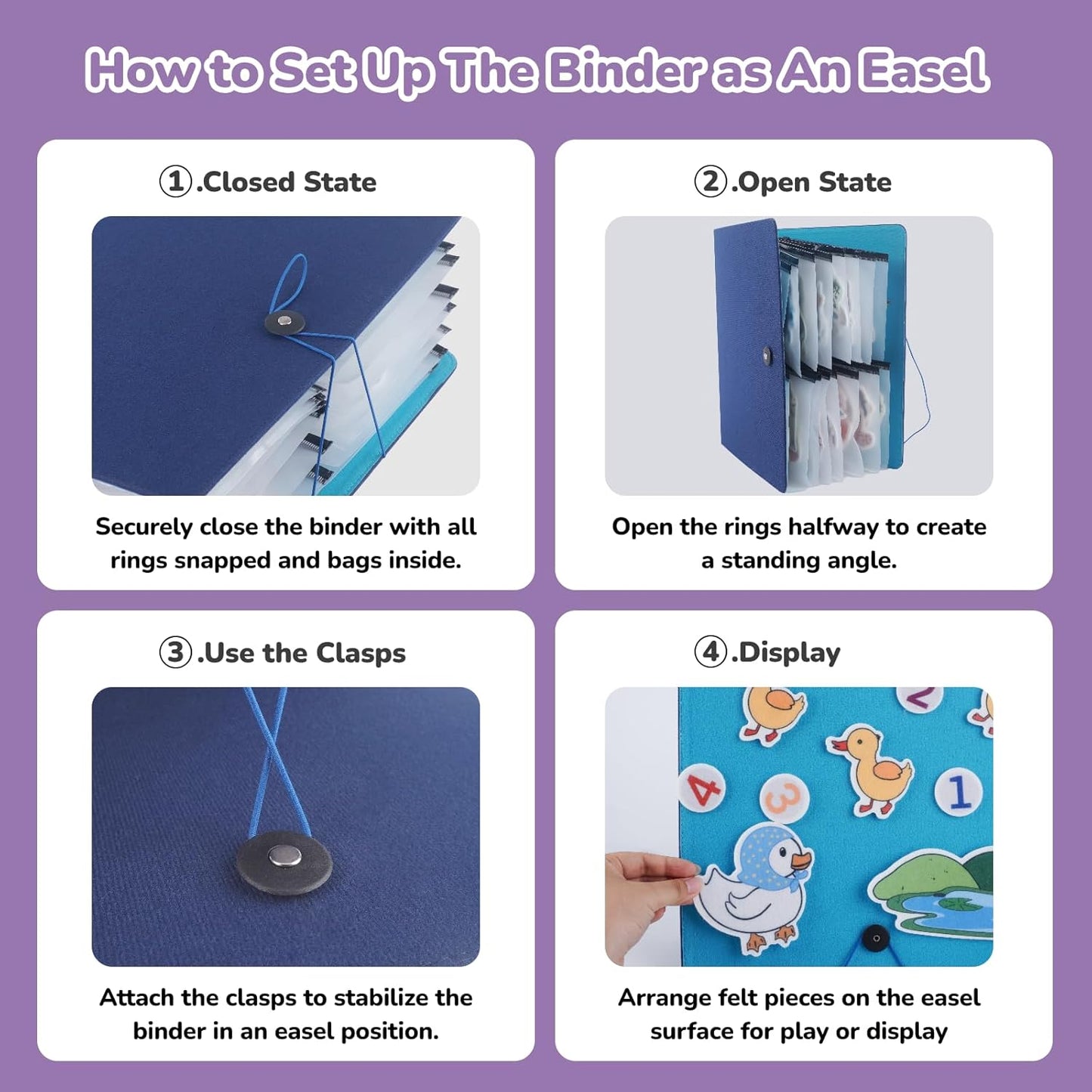 How to Set Up The Binder as An Easel

①.Closed State

Securely close the binder with all rings snapped and bags inside.

②.Open State

Open the rings halfway to create a standing angle.

③.Use the Clasps

Attach the clasps to stabilize the binder in an easel position.

④.Display

4 3 1

Arrange felt pieces on the easel surface for play or display