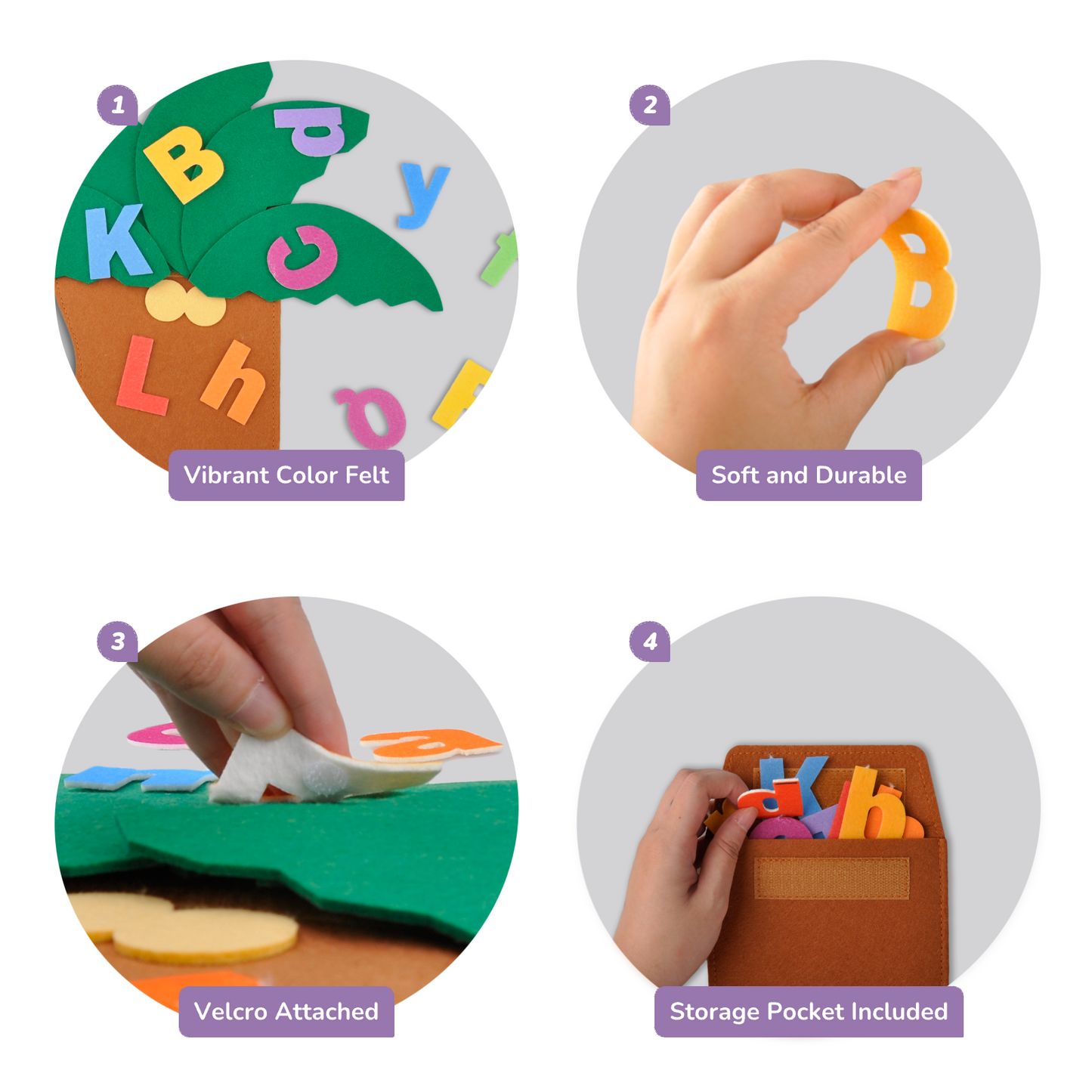 1

Vibrant Color Felt

2

Soft and Durable

3

Velcro Attached

4

Storage Pocket Included